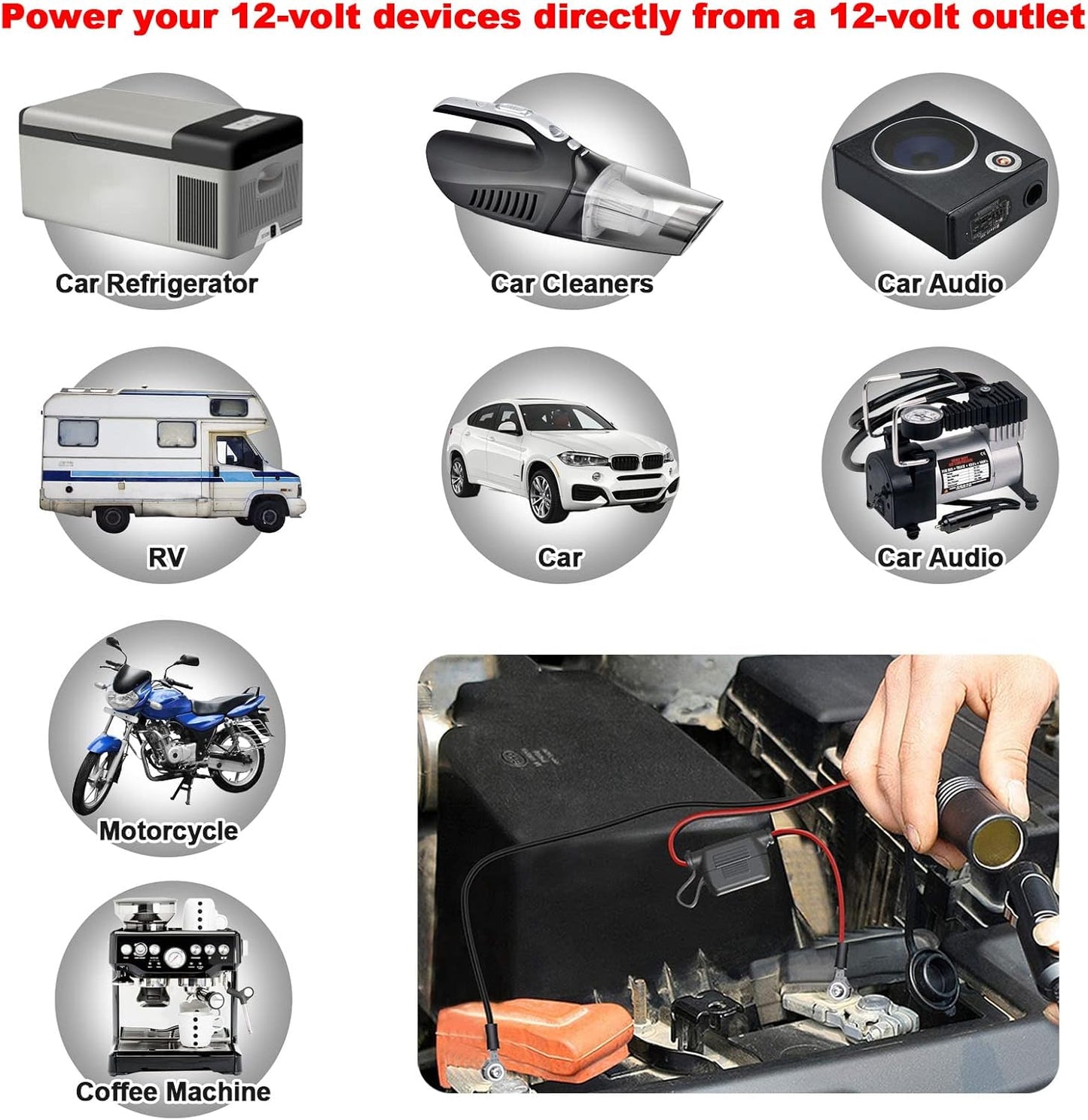 Power your 12-volt devices directly from a 12-volt outlet

Car Refrigerator

Car Cleaners

Car Audio

RV

Car

Car Audio

Motorcycle

Coffee Machine