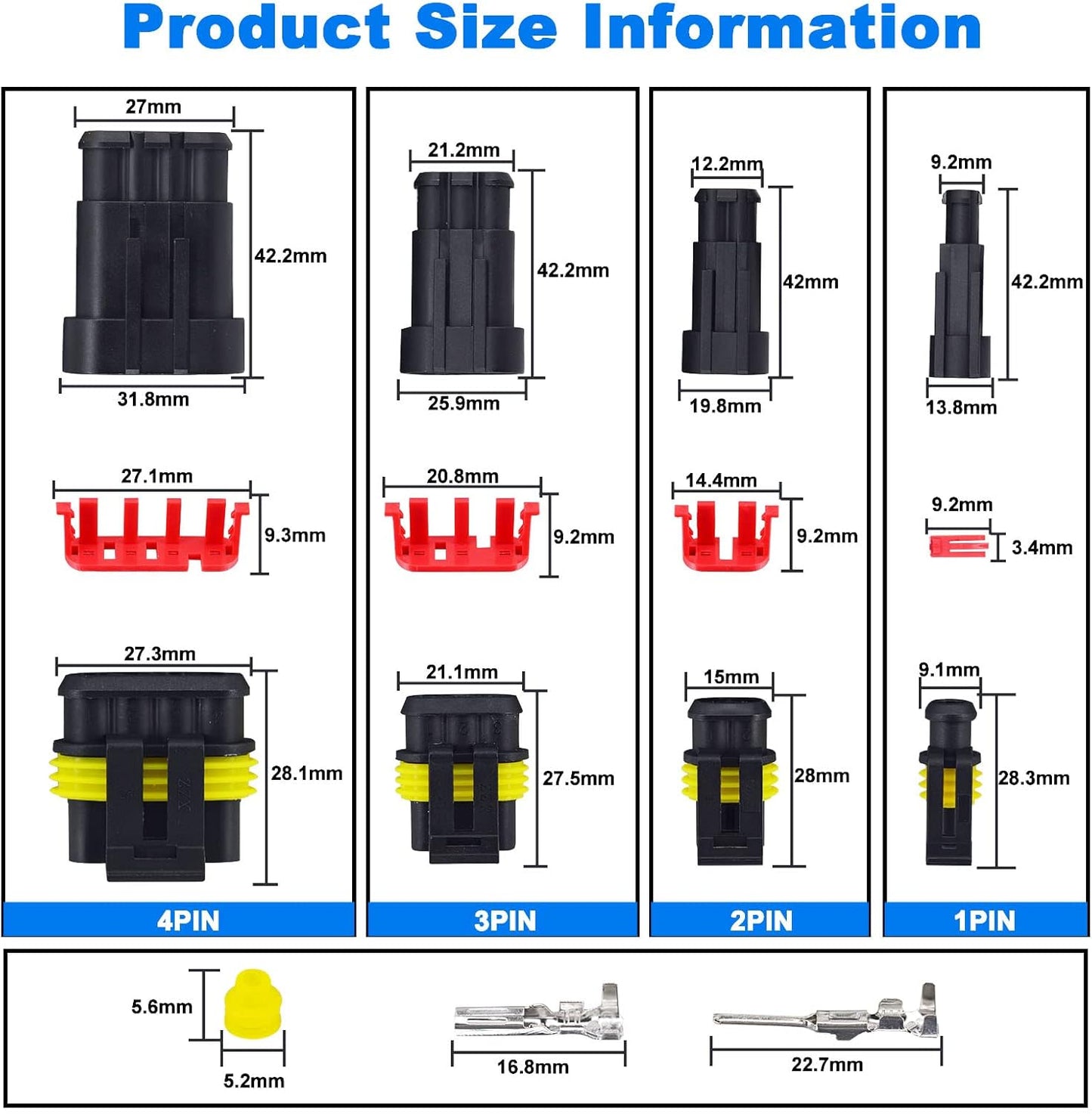 Product Size Information

27mm
42.2mm
31.8mm
27.1mm
9.3mm
27.3mm
28.1mm
4PIN

21.2mm
42.2mm
25.9mm
20.8mm
9.2mm
21.1mm
27.5mm
3PIN

12.2mm
42mm
19.8mm
14.4mm
9.2mm
15mm
28mm
2PIN

9.2mm
42.2mm
13.8mm
9.2mm
3.4mm
9.1mm
28.3mm
1PIN

5.6mm
5.2mm
16.8mm
22.7mm